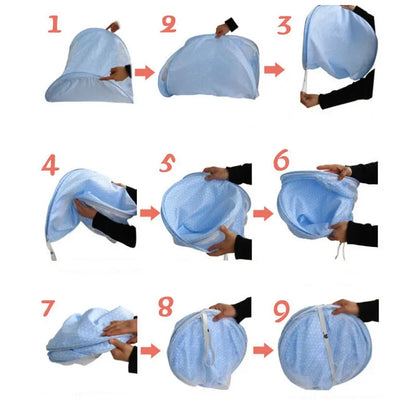 1
2
3
4
5
6
7
8
9